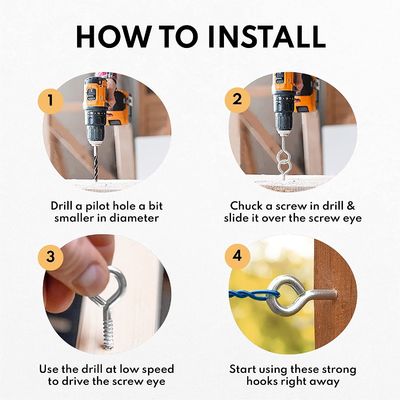 HOW TO INSTALL

1

Drill a pilot hole a bit smaller in diameter

2

Chuck a screw in drill & slide it over the screw eye

3

Use the drill at low speed to drive the screw eye

4

Start using these strong hooks right away